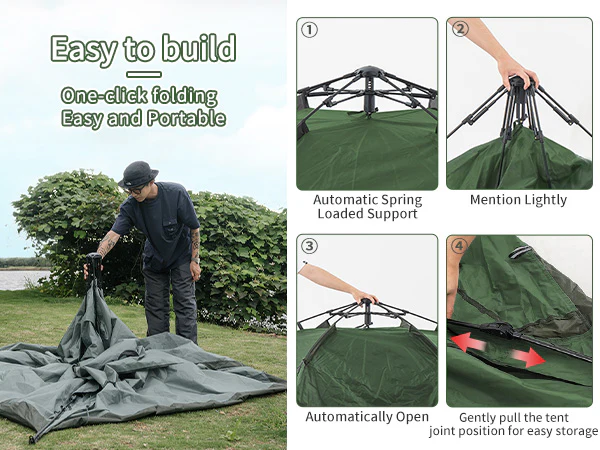 Easy to build

One-click folding
Easy and Portable

①

Automatic Spring Loaded Support

②

Mention Lightly

③

Automatically Open

④

Gently pull the tent joint position for easy storage